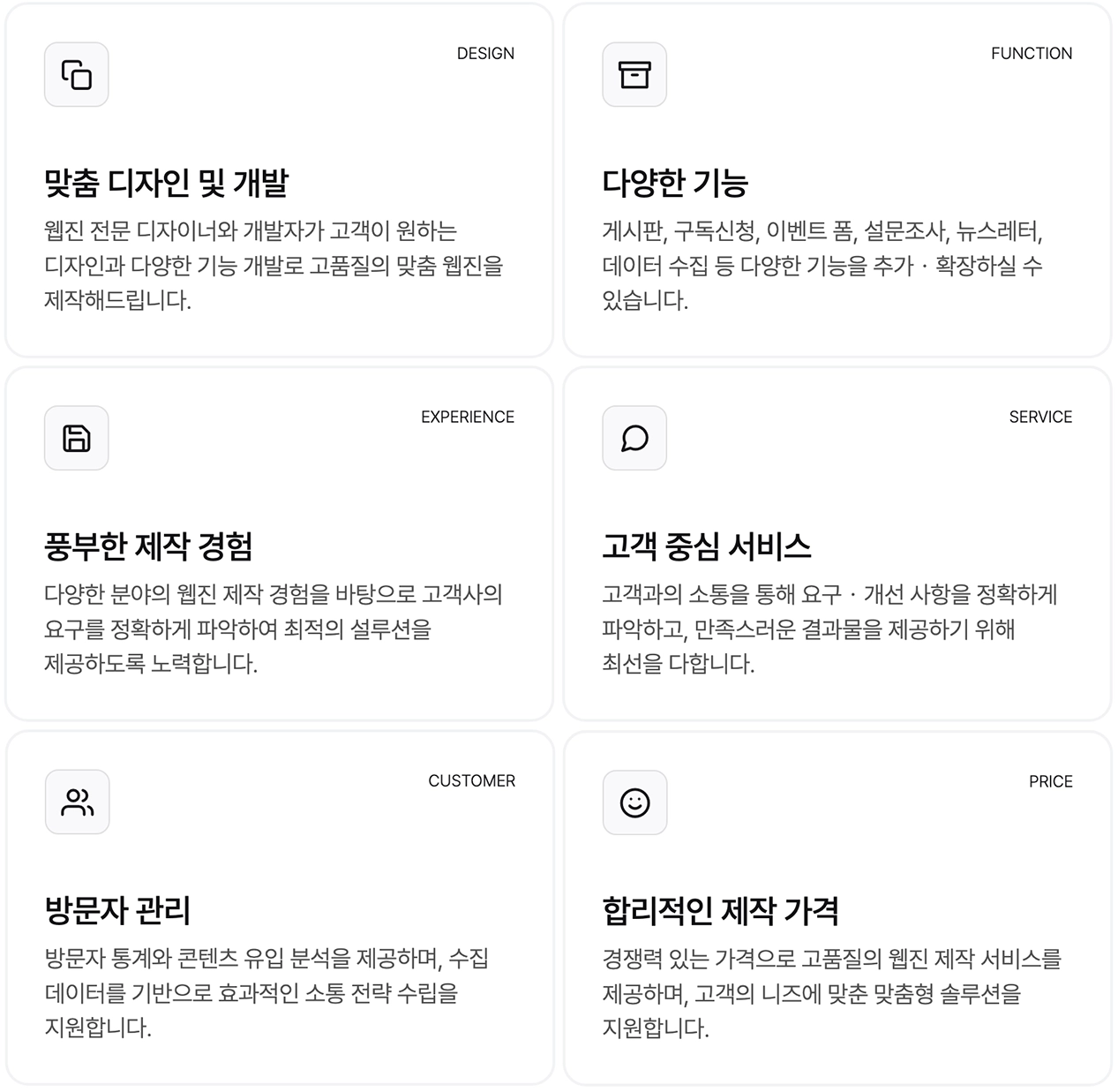 DESIGN

맞춤 디자인 및 개발

웹진 전문 디자이너와 개발자가 고객이 원하는 디자인과 다양한 기능 개발로 고품질의 맞춤 웹진을 제작해드립니다.

FUNCTION

다양한 기능

게시판, 구독신청, 이벤트 폼, 설문조사, 뉴스레터, 데이터 수집 등 다양한 기능을 추가 · 확장하실 수 있습니다.

EXPERIENCE

풍부한 제작 경험

다양한 분야의 웹진 제작 경험을 바탕으로 고객사의 요구를 정확하게 파악하여 최적의 설루션을 제공하도록 노력합니다.

SERVICE

고객 중심 서비스

고객과의 소통을 통해 요구 · 개선 사항을 정확하게 파악하고, 만족스러운 결과물을 제공하기 위해 최선을 다합니다.

CUSTOMER

방문자 관리

방문자 통계와 콘텐츠 유입 분석을 제공하며, 수집 데이터를 기반으로 효과적인 소통 전략 수립을 지원합니다.

PRICE

합리적인 제작 가격

경쟁력 있는 가격으로 고품질의 웹진 제작 서비스를 제공하며, 고객의 니즈에 맞춘 맞춤형 솔루션을 지원합니다.